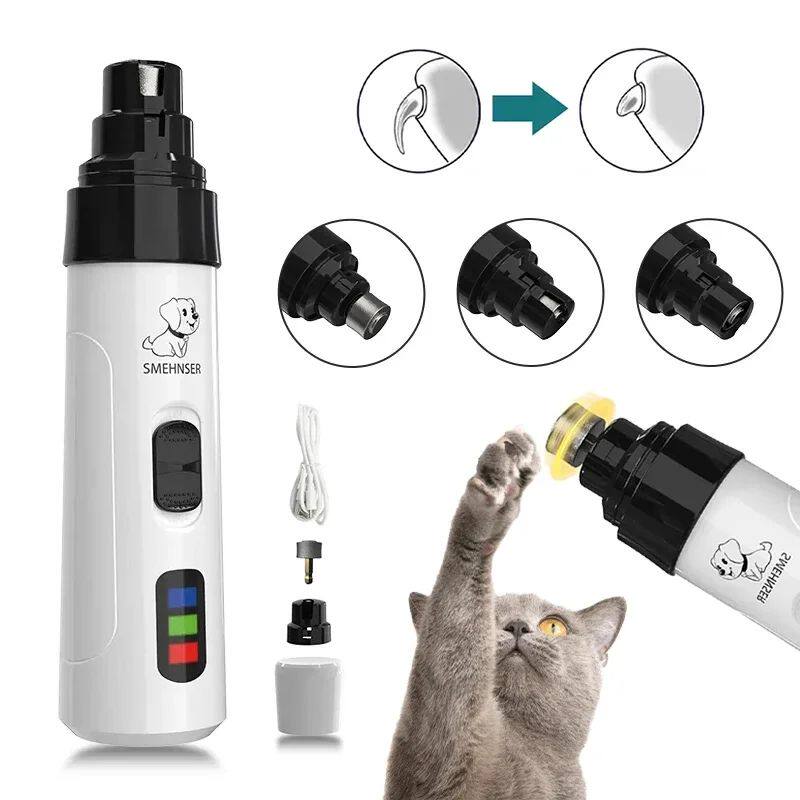 SMEHNSER

SMEHNSER